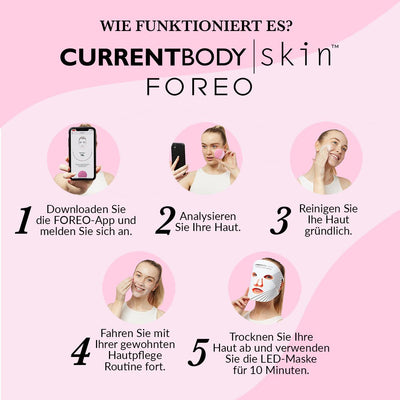 WIE FUNKTIONIERT ES?

CURRENTBODY | skin™

FOREO

1 Downloaden Sie die FOREO-App und melden Sie sich an.

2 Analysieren Sie Ihre Haut.

3 Reinigen Sie Ihe Haut gründlich.

4 Fahren Sie mit Ihrer gewohnten Hautpflege Routine fort.

5 Trocknen Sie Ihre Haut ab und verwenden Sie die LED-Maske für 10 Minuten.